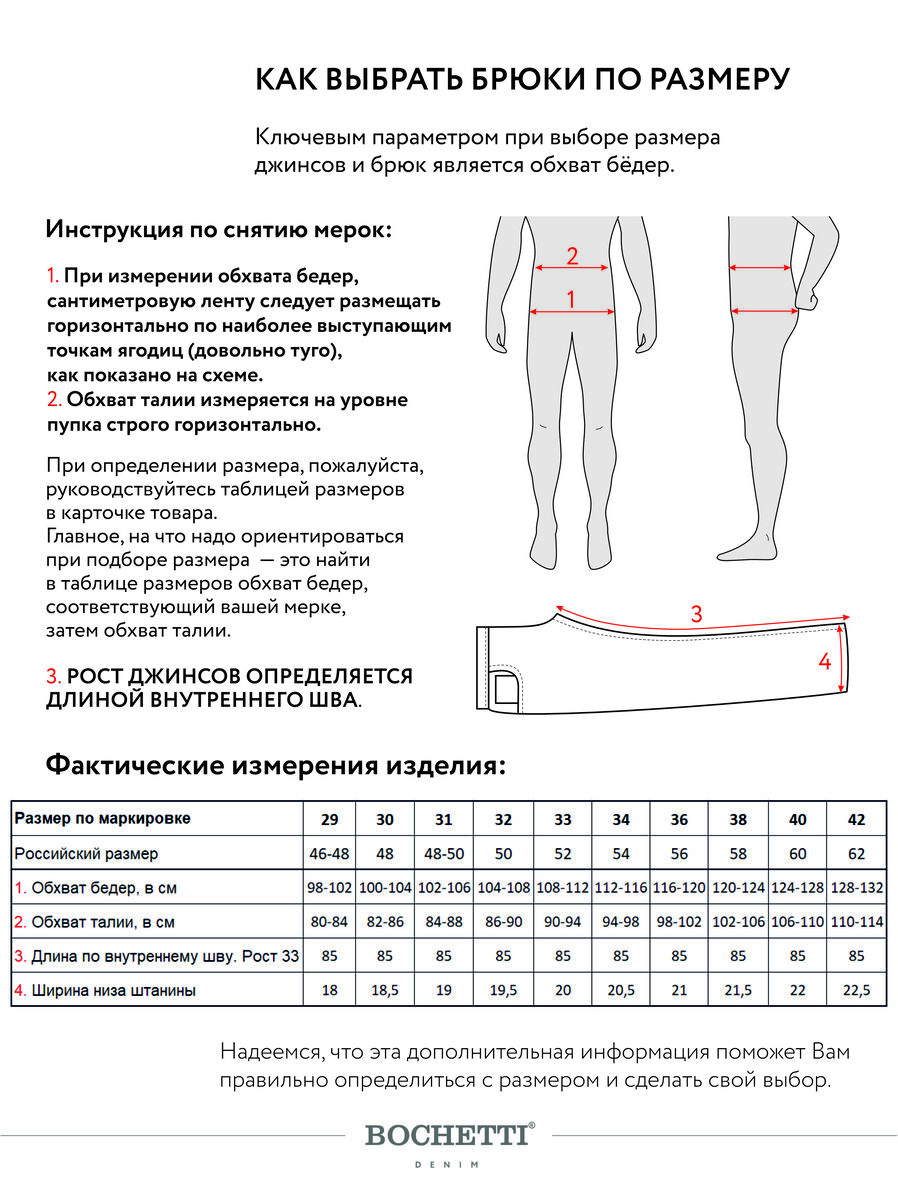 КАК ВЫБРАТЬ БРЮКИ ПО РАЗМЕРУ

Ключевым параметром при выборе размера джинсов и брюк является обхват бёдер.

Инструкция по снятию мерок:

1. При измерении обхвата бедер, сантиметровую ленту следует размещать горизонтально по наиболее выступающим точкам ягодиц (довольно туго), как показано на схеме.
2. Обхват талии измеряется на уровне пупка строго горизонтально.

При определении размера, пожалуйста, руководствуйтесь таблицей размеров в карточке товара.
Главное, на что надо ориентироваться при подборе размера — это найти в таблице размеров обхват бедер, соответствующий вашей мерке, затем обхват талии.

3. РОСТ ДЖИНСОВ ОПРЕДЕЛЯЕТСЯ ДЛИНОЙ ВНУТРЕННЕГО ШВА.

2
1
3
4

Фактические измерения изделия:

| Размер по маркировке | 29 | 30 | 31 | 32 | 33 | 34 | 36 | 38 | 40 | 42 |
|---|---|---|---|---|---|---|---|---|---|---|
| Российский размер | 46-48 | 48 | 48-50 | 50 | 52 | 54 | 56 | 58 | 60 | 62 |
| 1. Обхват бедер, в см | 98-102 | 100-104 | 102-106 | 104-108 | 108-112 | 112-116 | 116-120 | 120-124 | 124-128 | 128-132 |
| 2. Обхват талии, в см | 80-84 | 82-86 | 84-88 | 86-90 | 90-94 | 94-98 | 98-102 | 102-106 | 106-110 | 110-114 |
| 3. Длина по внутреннему шву. Рост 33 | 85 | 85 | 85 | 85 | 85 | 85 | 85 | 85 | 85 | 85 |
| 4. Ширина низа штанины | 18 | 18,5 | 19 | 19,5 | 20 | 20,5 | 21 | 21,5 | 22 | 22,5 |

Надеемся, что эта дополнительная информация поможет Вам правильно определиться с размером и сделать свой выбор.

BOCHETTI®
DENIM